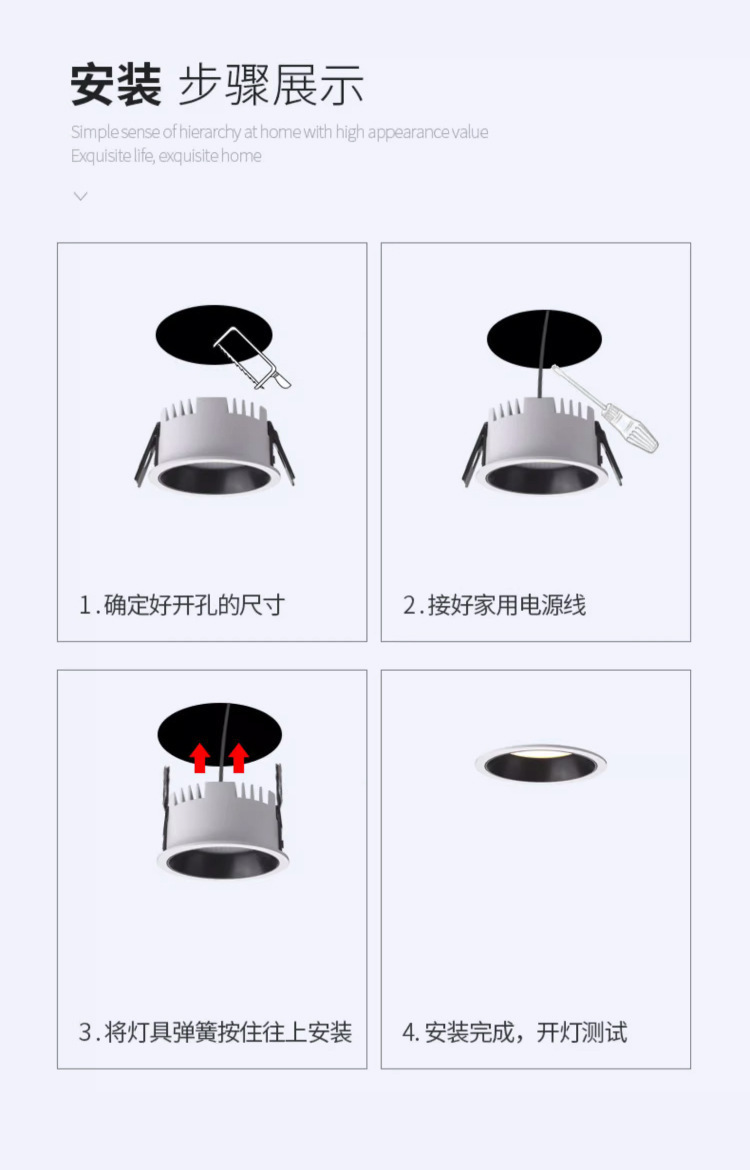 安装 步骤展示

Simple sense of hierarchy at home with high appearance value
Exquisite life, exquisite home

1.确定好开孔的尺寸

2.接好家用电源线

3.将灯具弹簧按住往上安装

4.安装完成，开灯测试